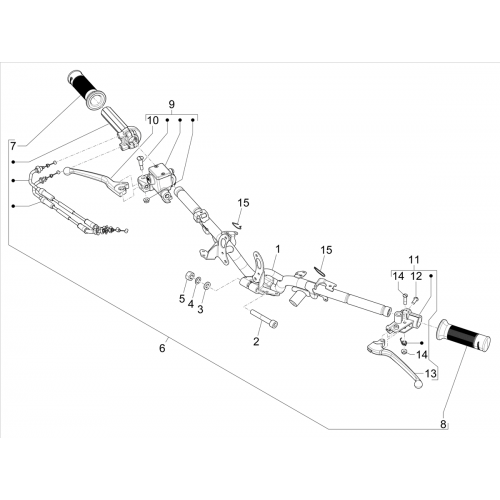 9
10
7
15
1
15
11
14
12
5
4
3
2
6
14
13
8